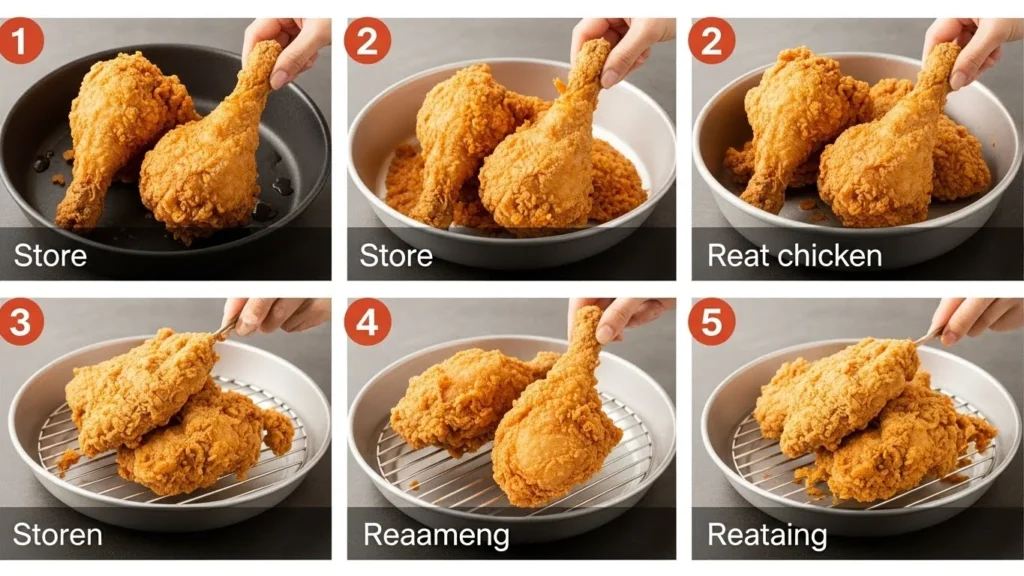 1
Store

2
Store

2
Reat chicken

3
Storen

4
Reaameng

5
Reataing